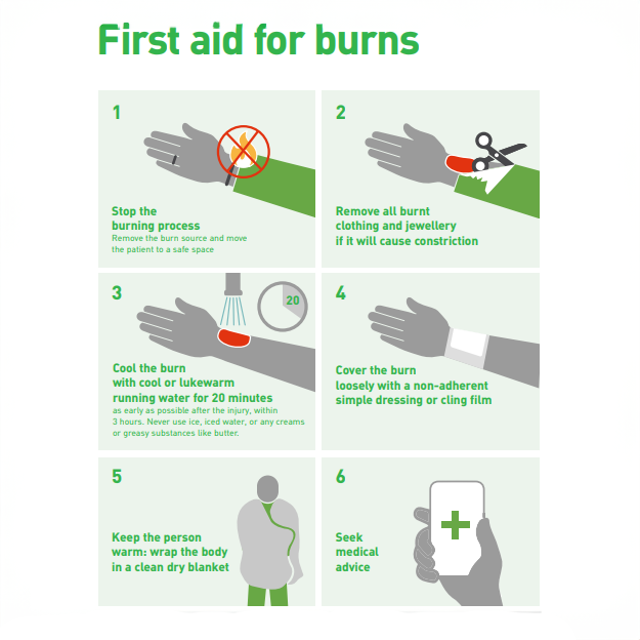 First aid for burns

1

Stop the burning process
Remove the burn source and move the patient to a safe space

2

Remove all burnt clothing and jewellery if it will cause constriction

3

20

Cool the burn with cool or lukewarm running water for 20 minutes
as early as possible after the injury, within 3 hours. Never use ice, iced water, or any creams or greasy substances like butter.

4

Cover the burn loosely with a non-adherent simple dressing or cling film

5

Keep the person warm: wrap the body in a clean dry blanket

6

Seek medical advice