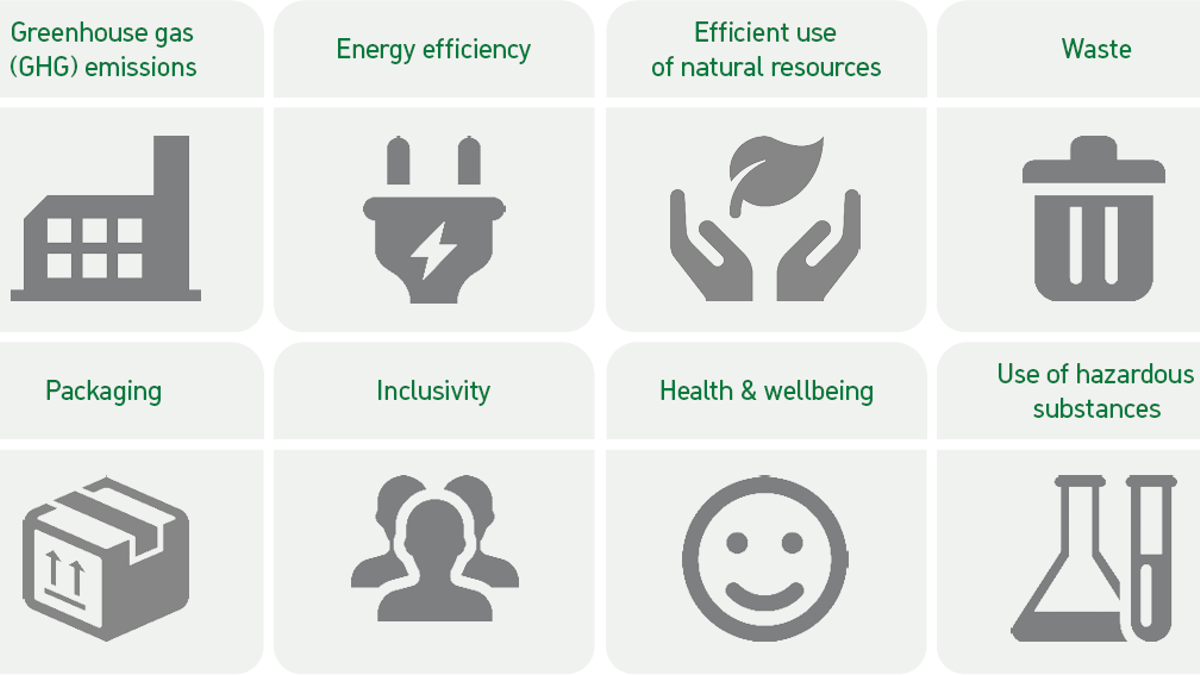 Greenhouse gas (GHG) emissions

Energy efficiency

Efficient use of natural resources

Waste

Packaging

Inclusivity

Health & wellbeing

Use of hazardous substances