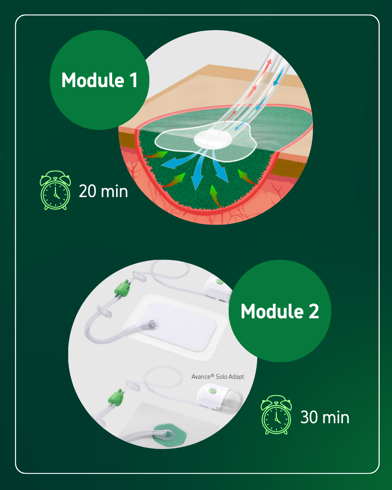 Module 1

20 min

Module 2

Avance® Solo Adapt

30 min