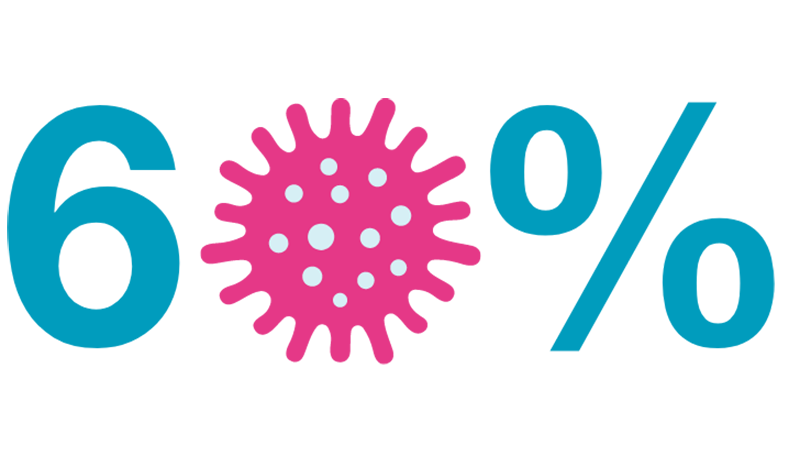 6 %